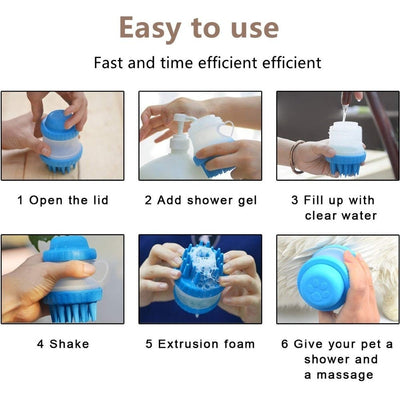 Easy to use

Fast and time efficient efficient

1 Open the lid

2 Add shower gel

3 Fill up with clear water

4 Shake

5 Extrusion foam

6 Give your pet a shower and a massage