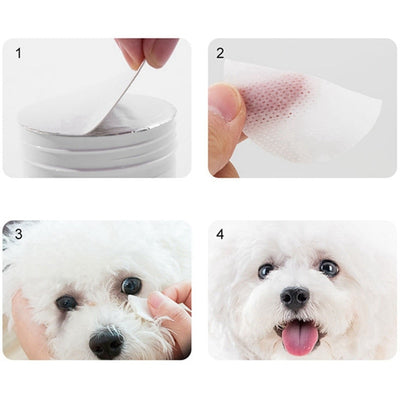 1

2

3

4